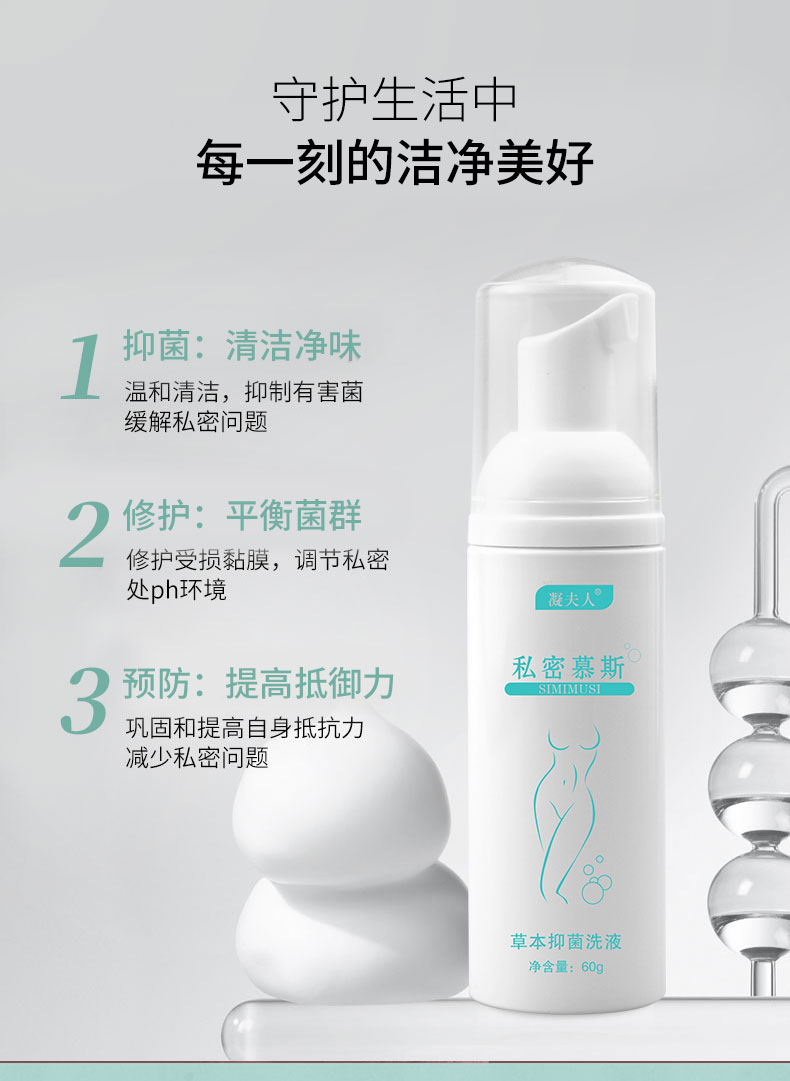 守护生活中
每一刻的洁净美好

1 抑菌：清洁净味
温和清洁，抑制有害菌
缓解私密问题

2 修护：平衡菌群
修护受损黏膜，调节私密处ph环境

3 预防：提高抵御力
巩固和提高自身抵抗力
减少私密问题

凝夫人®

私密慕斯
SIMIMUSI

草本抑菌洗液
净含量：60g